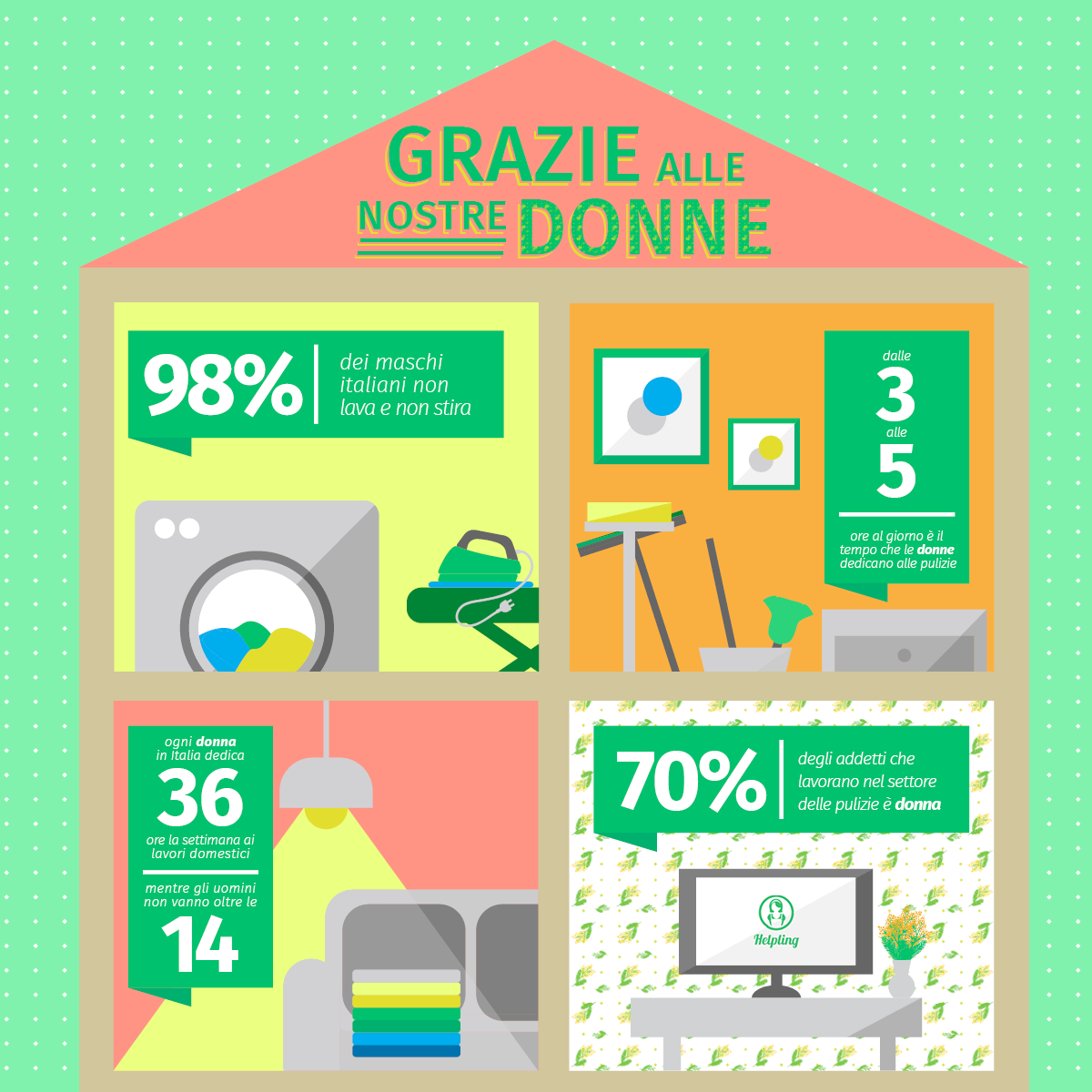 GRAZIE ALLE NOSTRE DONNE

98% dei maschi italiani non lava e non stira

dalle
3
alle
5
ore al giorno è il tempo che le donne dedicano alle pulizie

ogni donna in Italia dedica
36
ore la settimana ai lavori domestici
mentre gli uomini non vanno oltre le
14

70% degli addetti che lavorano nel settore delle pulizie è donna

Helpling